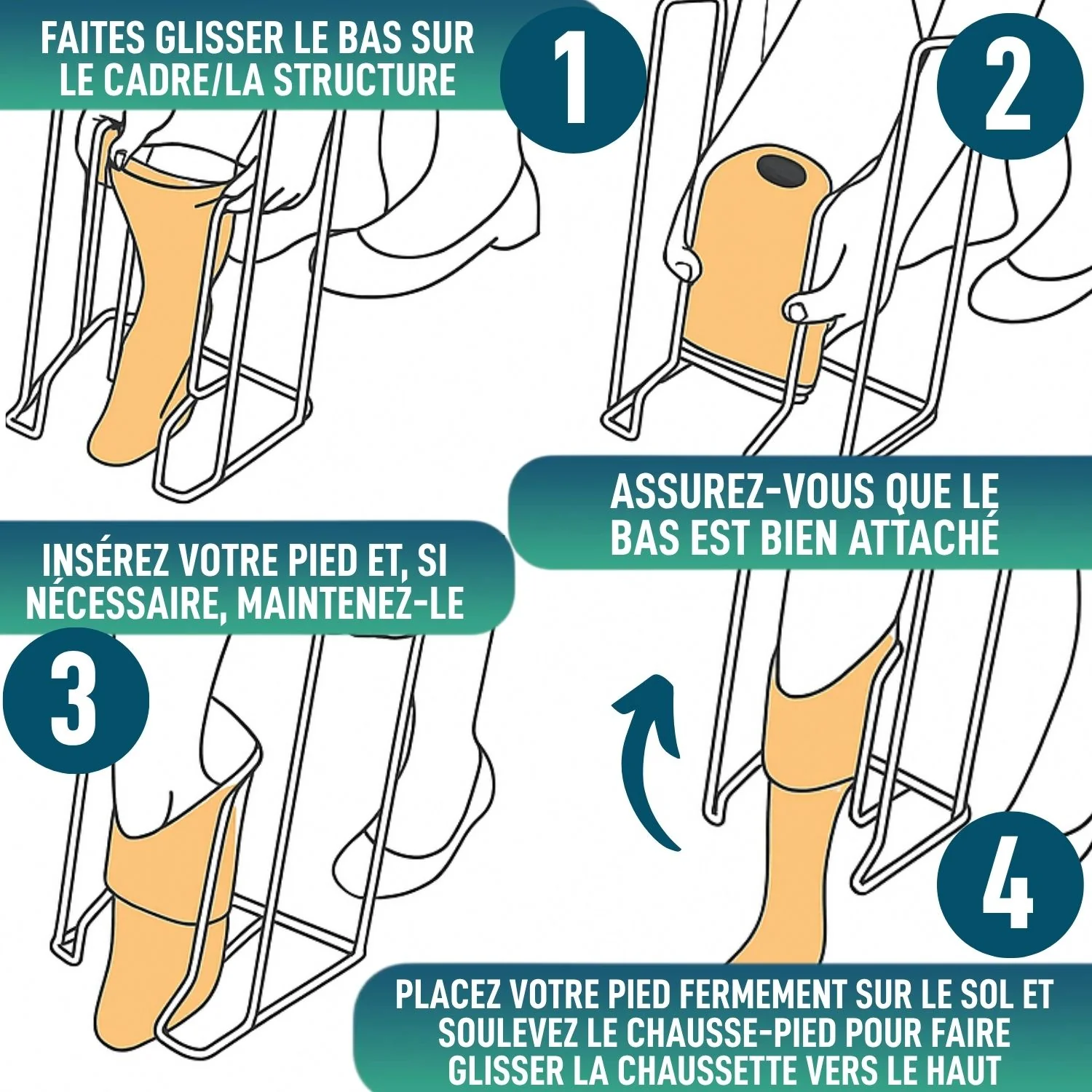 FAITES GLISSER LE BAS SUR LE CADRE/LA STRUCTURE

1

2

ASSUREZ-VOUS QUE LE BAS EST BIEN ATTACHÉ

INSÉREZ VOTRE PIED ET, SI NÉCESSAIRE, MAINTENEZ-LE

3

4

PLACEZ VOTRE PIED FERMEMENT SUR LE SOL ET SOULEVEZ LE CHAUSSE-PIED POUR FAIRE GLISSER LA CHAUSSETTE VERS LE HAUT