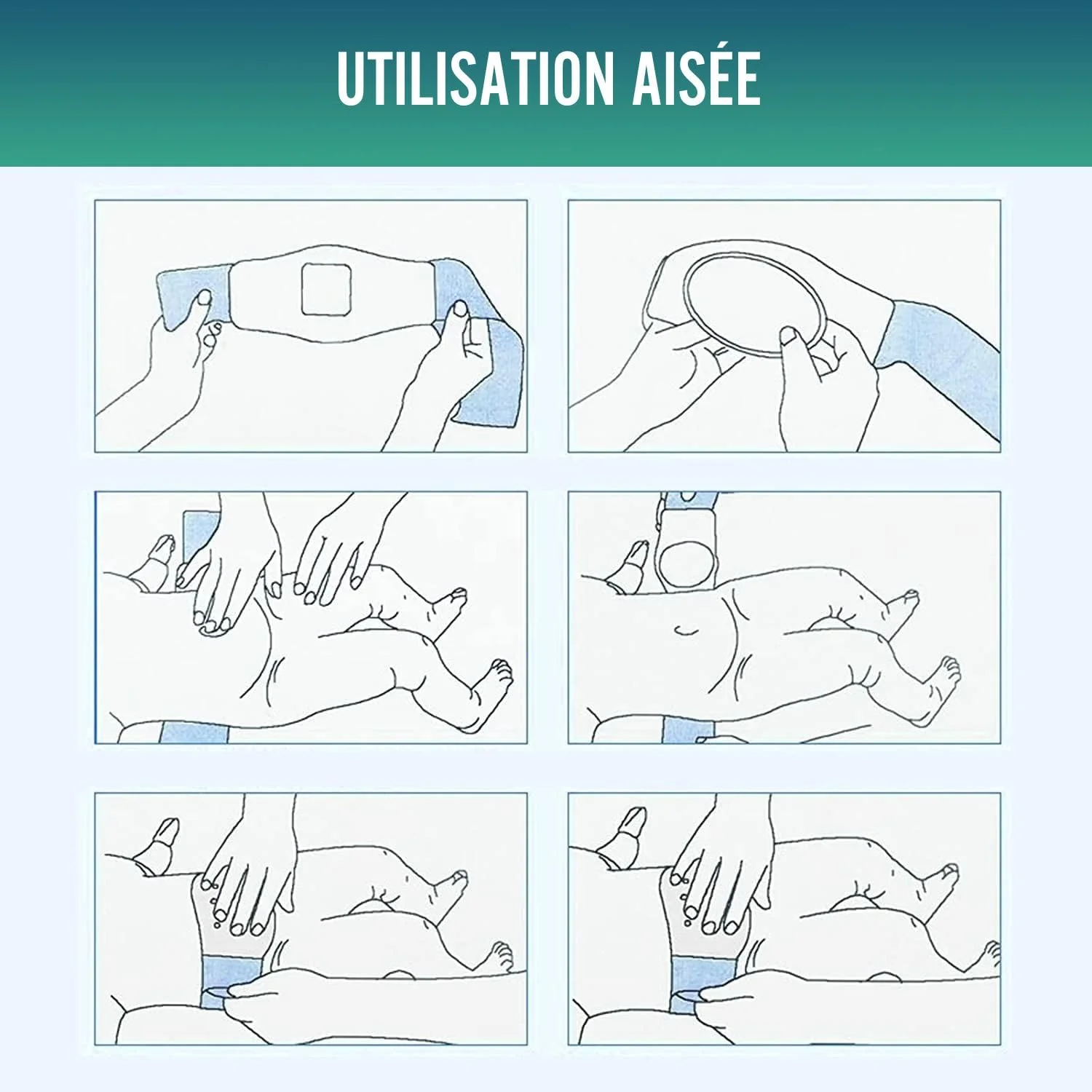 UTILISATION AISÉE